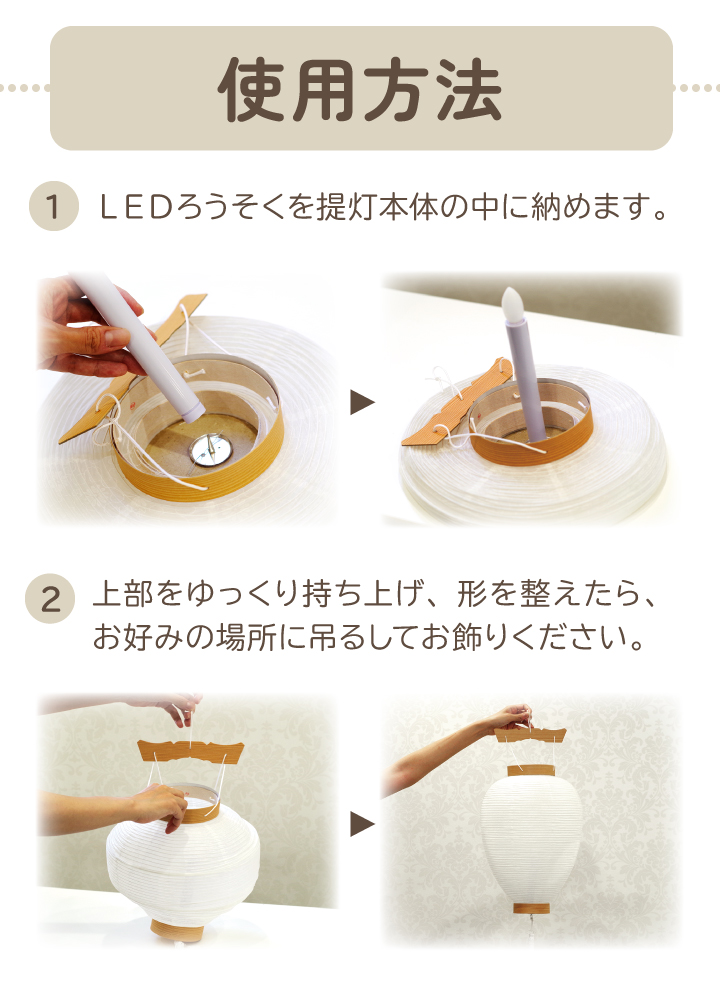 使用方法

1 LEDろうそくを提灯本体の中に納めます。

2 上部をゆっくり持ち上げ、形を整えたら、お好みの場所に吊るしてお飾りください。