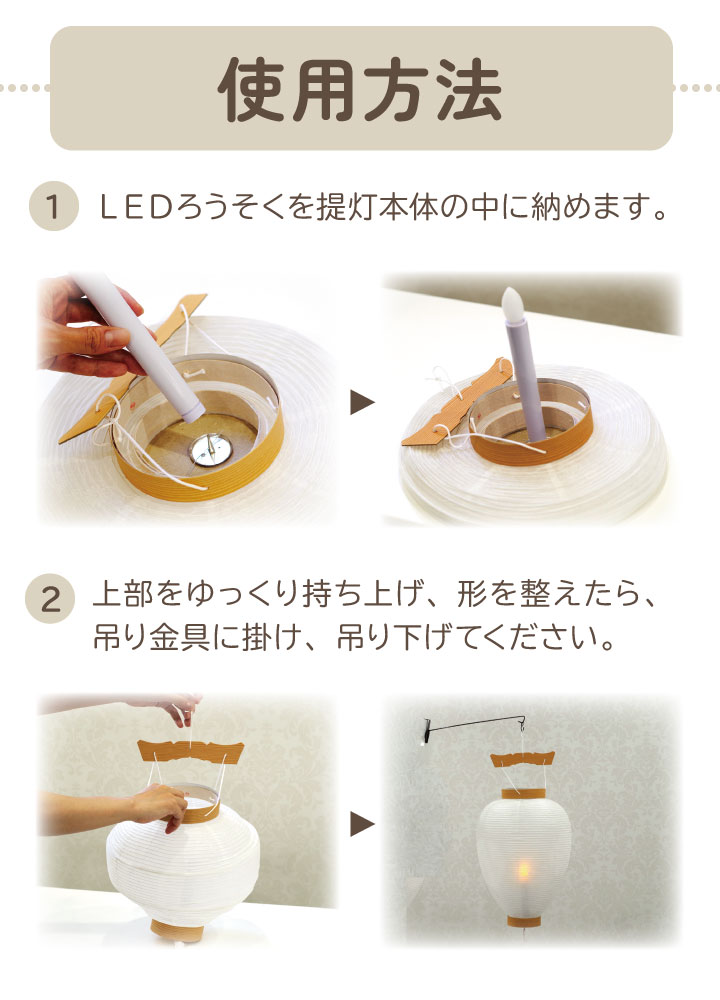 使用方法

1 LEDろうそくを提灯本体の中に納めます。

2 上部をゆっくり持ち上げ、形を整えたら、吊り金具に掛け、吊り下げてください。